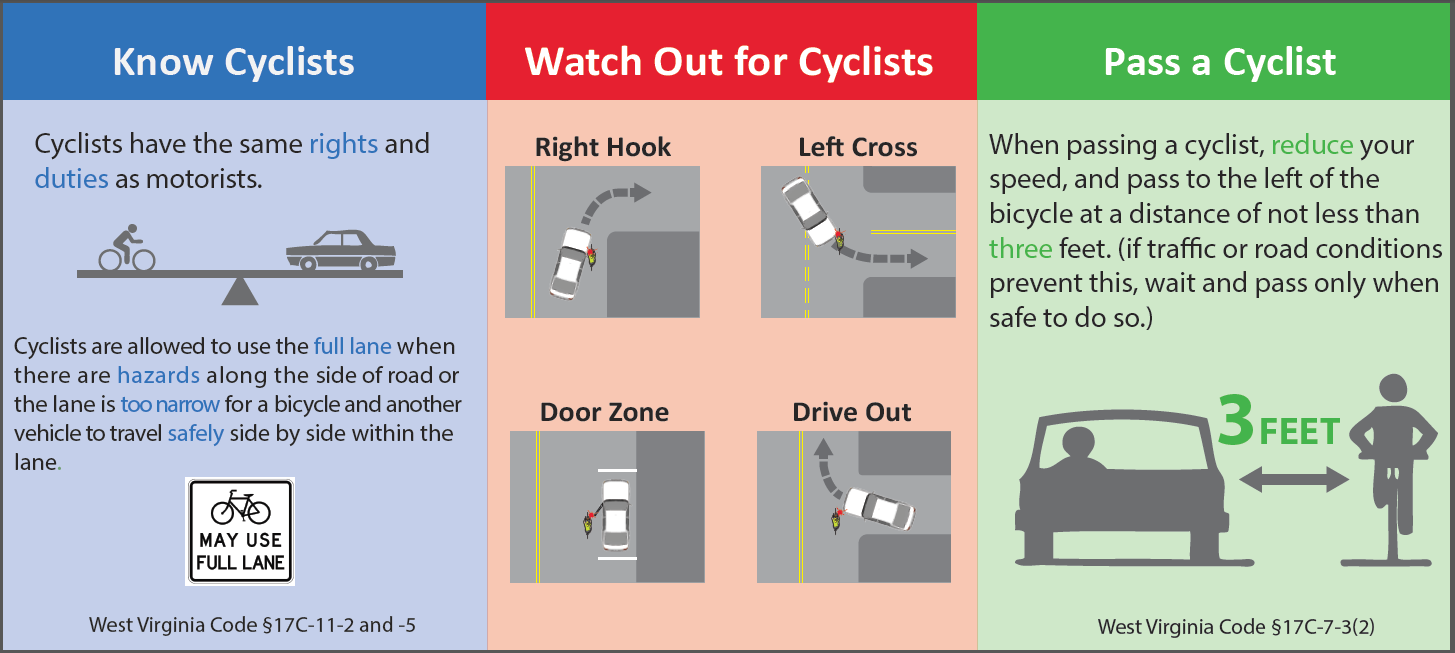 Know Cyclists

Cyclists have the same rights and duties as motorists.

Cyclists are allowed to use the full lane when there are hazards along the side of road or the lane is too narrow for a bicycle and another vehicle to travel safely side by side within the lane.

MAY USE FULL LANE

West Virginia Code §17C-11-2 and -5

Watch Out for Cyclists

Right Hook

Left Cross

Door Zone

Drive Out

Pass a Cyclist

When passing a cyclist, reduce your speed, and pass to the left of the bicycle at a distance of not less than three feet. (if traffic or road conditions prevent this, wait and pass only when safe to do so.)

3 FEET

West Virginia Code §17C-7-3(2)