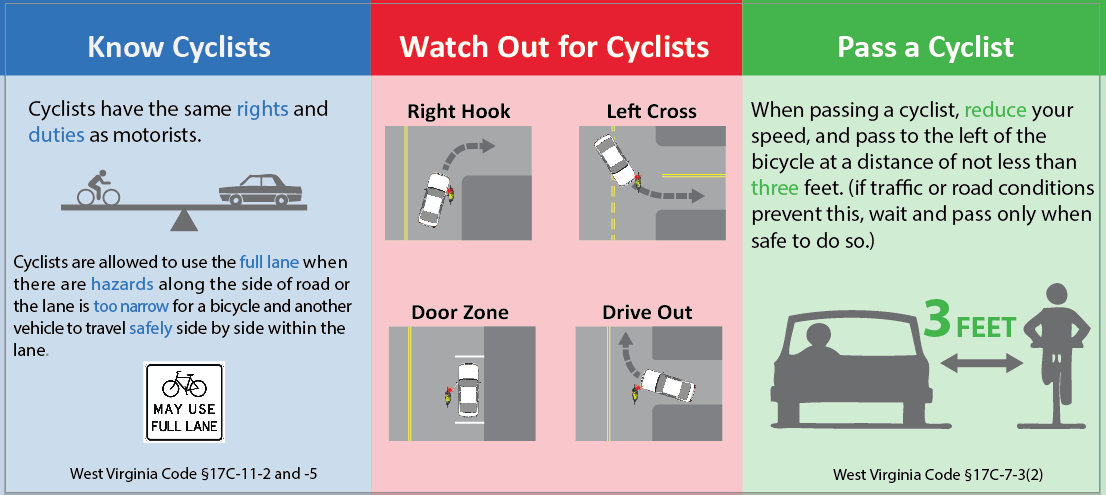 Know Cyclists

Cyclists have the same rights and duties as motorists.

Cyclists are allowed to use the full lane when there are hazards along the side of road or the lane is too narrow for a bicycle and another vehicle to travel safely side by side within the lane.

MAY USE FULL LANE

West Virginia Code §17C-11-2 and -5

Watch Out for Cyclists

Right Hook

Left Cross

Door Zone

Drive Out

Pass a Cyclist

When passing a cyclist, reduce your speed, and pass to the left of the bicycle at a distance of not less than three feet. (if traffic or road conditions prevent this, wait and pass only when safe to do so.)

3 FEET

West Virginia Code §17C-7-3(2)